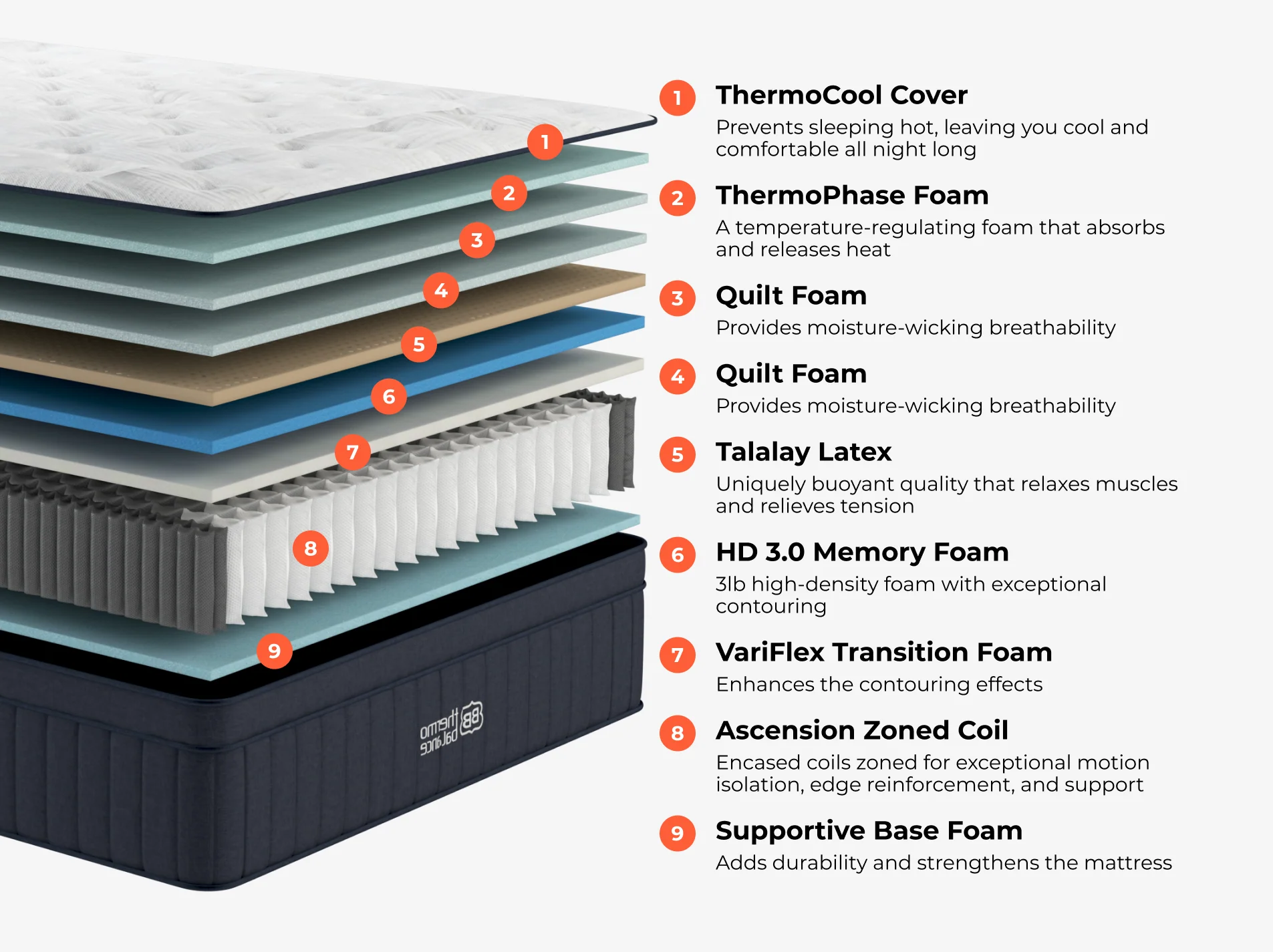 1
2
3
4
5
6
7
8
9

BB thermo balance

1 ThermoCool Cover
Prevents sleeping hot, leaving you cool and comfortable all night long

2 ThermoPhase Foam
A temperature-regulating foam that absorbs and releases heat

3 Quilt Foam
Provides moisture-wicking breathability

4 Quilt Foam
Provides moisture-wicking breathability

5 Talalay Latex
Uniquely buoyant quality that relaxes muscles and relieves tension

6 HD 3.0 Memory Foam
3lb high-density foam with exceptional contouring

7 VariFlex Transition Foam
Enhances the contouring effects

8 Ascension Zoned Coil
Encased coils zoned for exceptional motion isolation, edge reinforcement, and support

9 Supportive Base Foam
Adds durability and strengthens the mattress